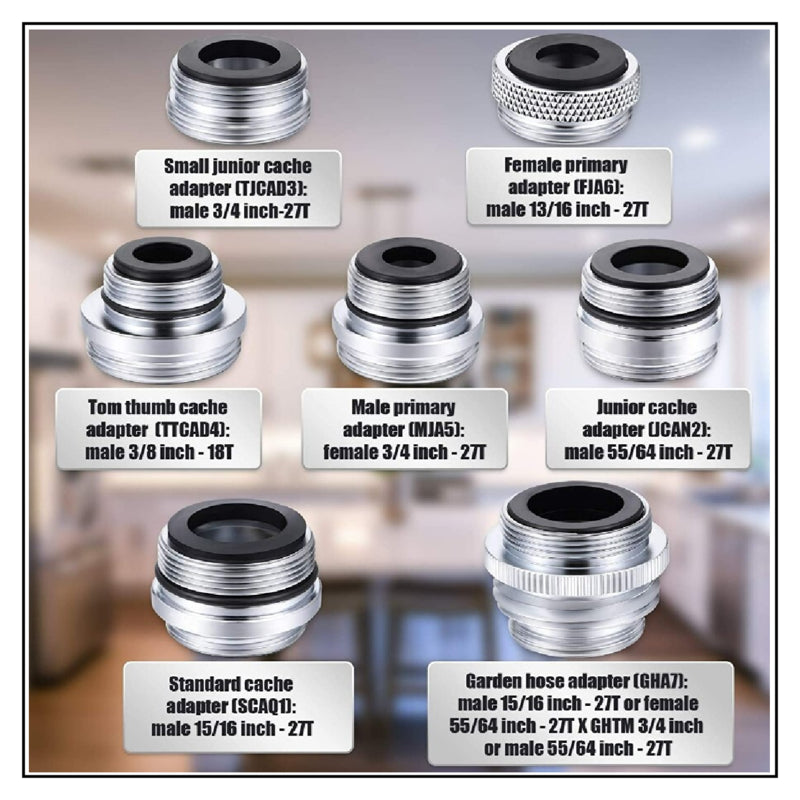 Small junior cache adapter (TJCAD3): male 3/4 inch-27T

Female primary adapter (FJA6): male 13/16 inch - 27T

Tom thumb cache adapter (TTCAD4): male 3/8 inch - 18T

Male primary adapter (MJA5): female 3/4 inch - 27T

Junior cache adapter (JCAN2): male 55/64 inch - 27T

Standard cache adapter (SCAQ1): male 15/16 inch - 27T

Garden hose adapter (GHA7): male 15/16 inch - 27T or female 55/64 inch - 27T X GHTM 3/4 inch or male 55/64 inch - 27T